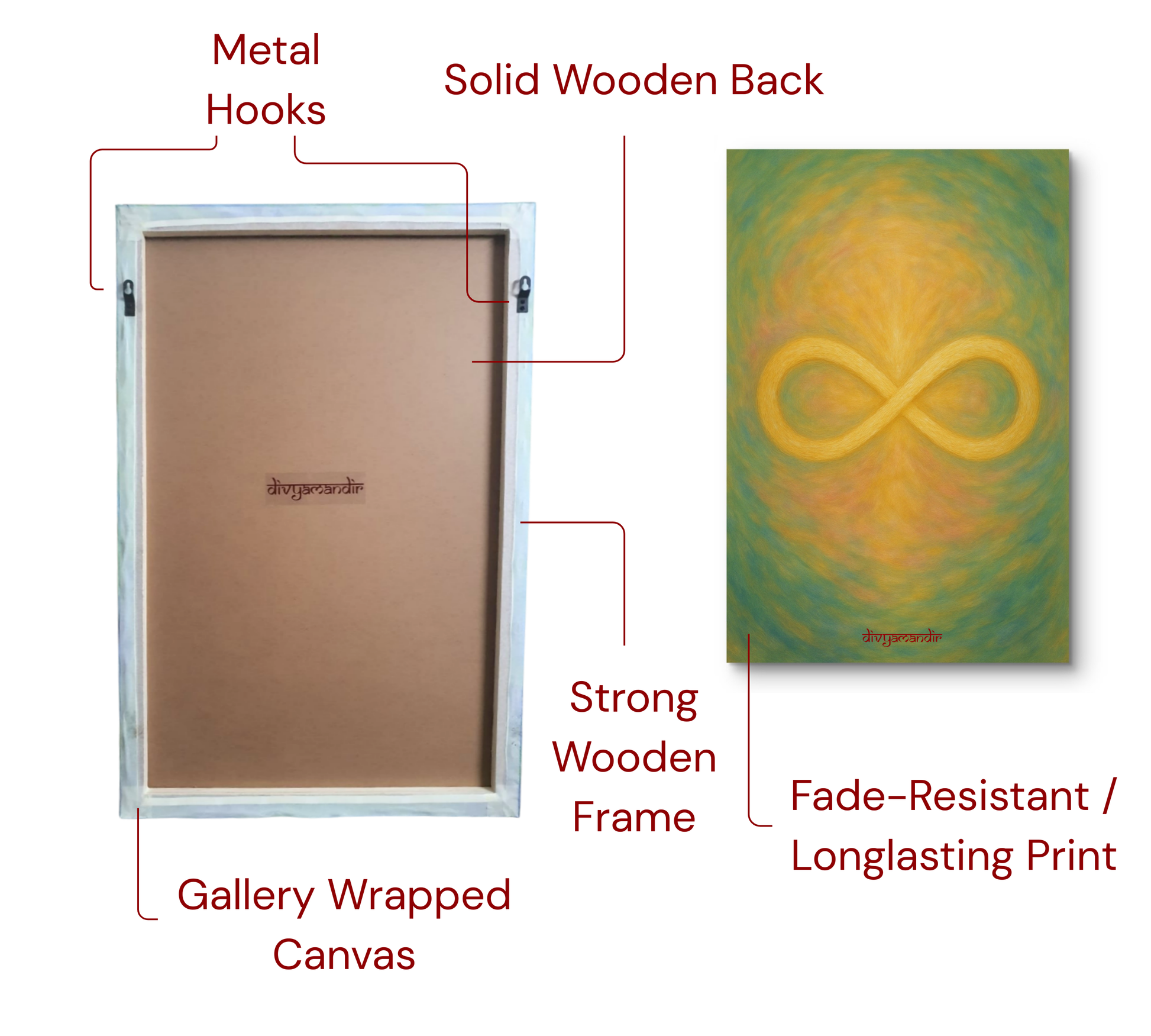 Metal Hooks

Solid Wooden Back

divyamandir

divyamandir

Strong Wooden Frame

Fade-Resistant / Longlasting Print

Gallery Wrapped Canvas